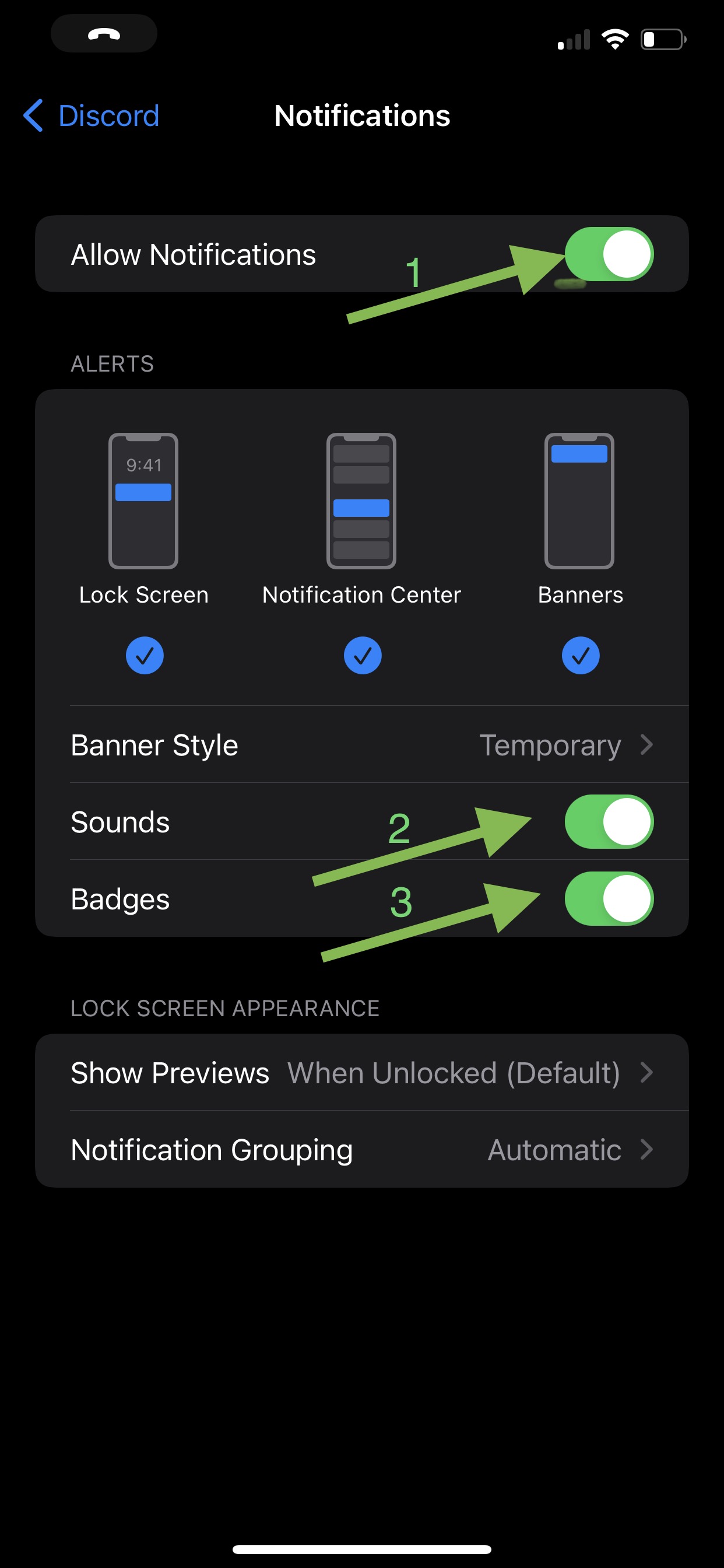 Discord Notifications

Allow Notifications 1

ALERTS

9:41

Lock Screen Notification Center Banners

Banner Style Temporary

Sounds 2

Badges 3

LOCK SCREEN APPEARANCE

Show Previews When Unlocked (Default)

Notification Grouping Automatic